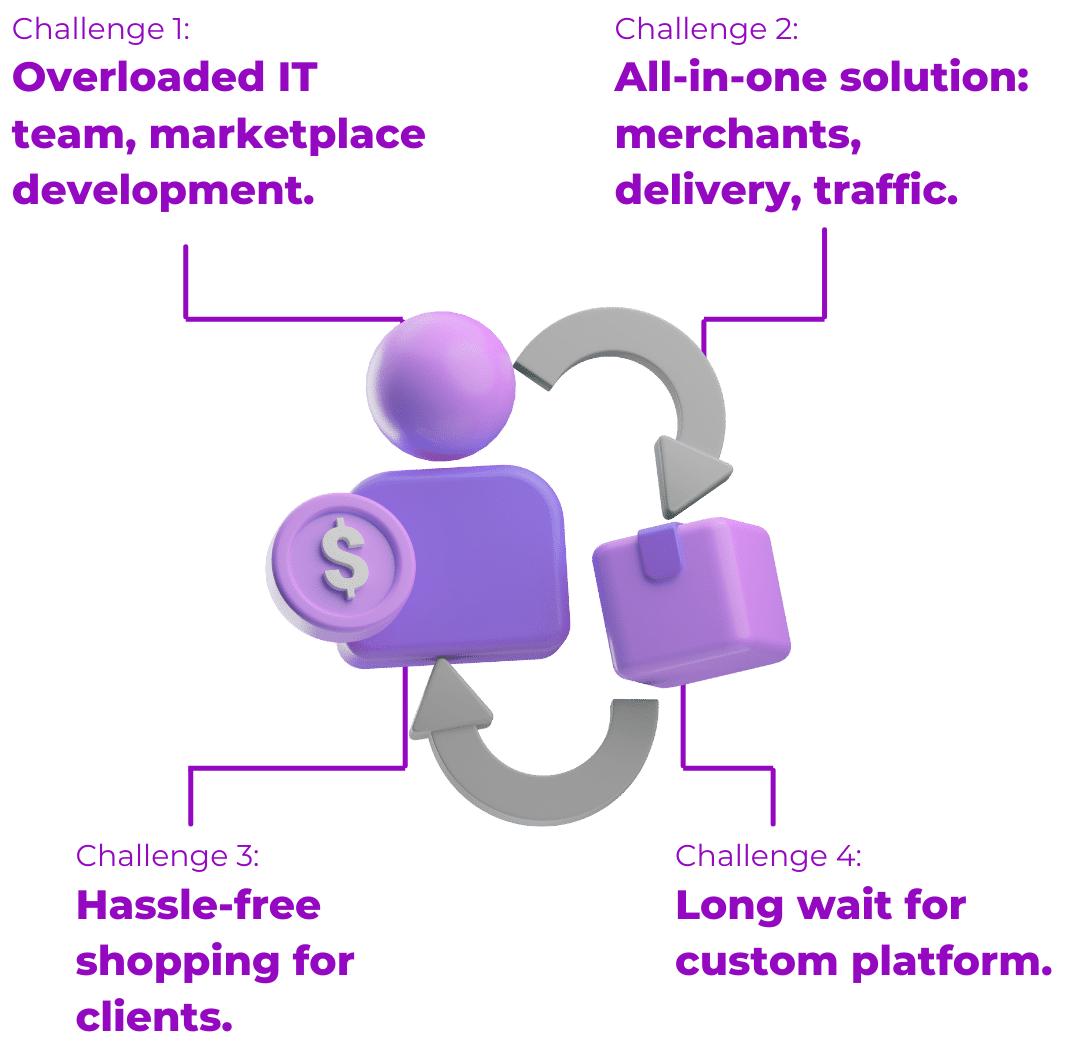 Challenge 1:
Overloaded IT team, marketplace development.

Challenge 2:
All-in-one solution: merchants, delivery, traffic.

$

Challenge 3:
Hassle-free shopping for clients.

Challenge 4:
Long wait for custom platform.