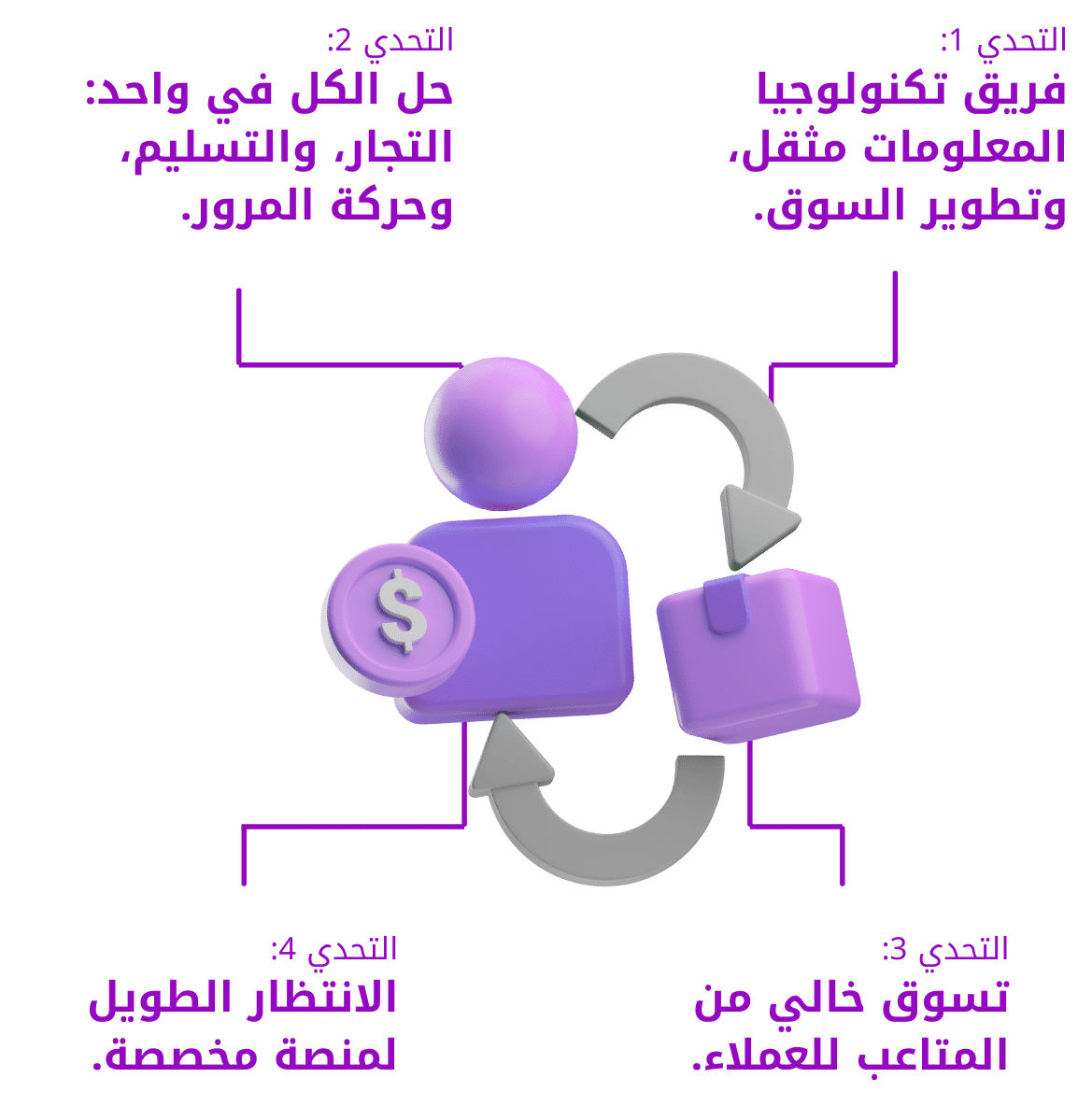 التحدي 1:
فريق تكنولوجيا المعلومات مثقل، وتطوير السوق.

التحدي 2:
حل الكل في واحد: التجار، والتسليم، وحركة المرور.

$

التحدي 3:
تسوق خالي من المتاعب للعملاء.

التحدي 4:
الانتظار الطويل لمنصة مخصصة.